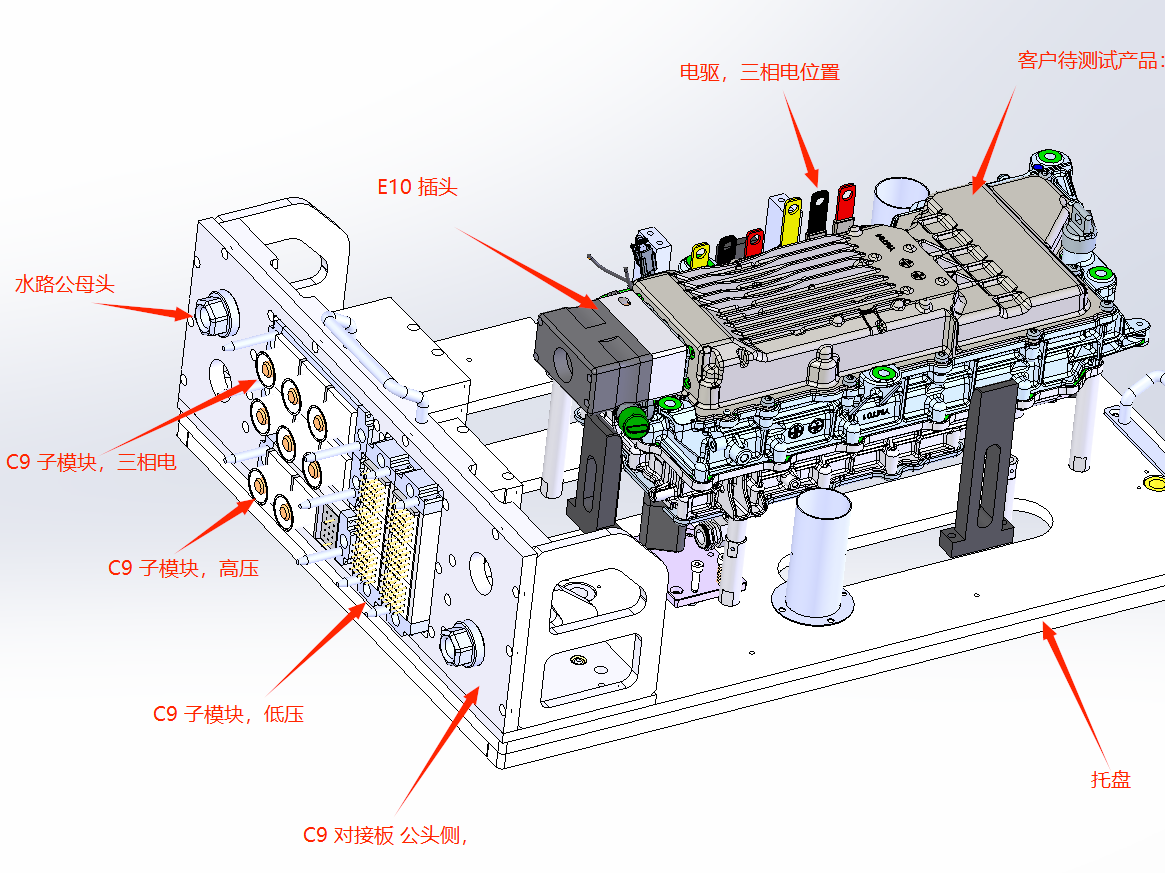 电驱，三相电位置

客户待测试产品：

E10 插头

水路公母头

C9 子模块，三相电

C9 子模块，高压

C9 子模块，低压

C9 对接板 公头侧，

托盘